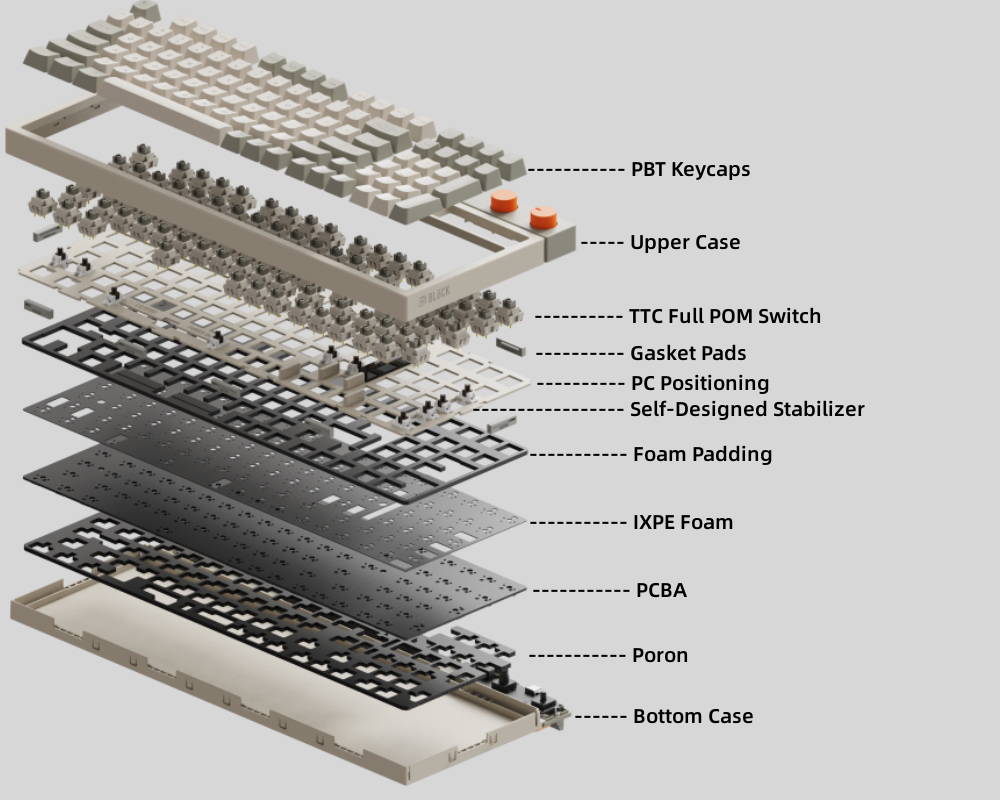 PBT Keycaps

Upper Case

TTC Full POM Switch

Gasket Pads

PC Positioning

Self-Designed Stabilizer

Foam Padding

IXPE Foam

PCBA

Poron

Bottom Case